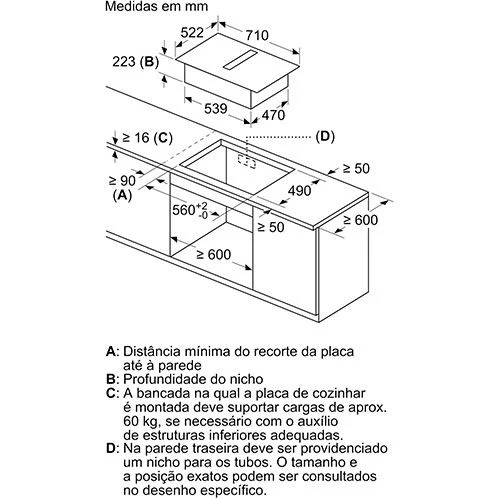 Medidas em mm

522
710
223 (B)
539
470

≥ 16 (C)
(D)
≥ 50
≥ 90
(A)
490
$560^{+2}_{-0}$
≥ 50
≥ 600
≥ 600

A: Distância mínima do recorte da placa até à parede
B: Profundidade do nicho
C: A bancada na qual a placa de cozinhar é montada deve suportar cargas de aprox. 60 kg, se necessário com o auxílio de estruturas inferiores adequadas.
D: Na parede traseira deve ser providenciado um nicho para os tubos. O tamanho e a posição exatos podem ser consultados no desenho específico.